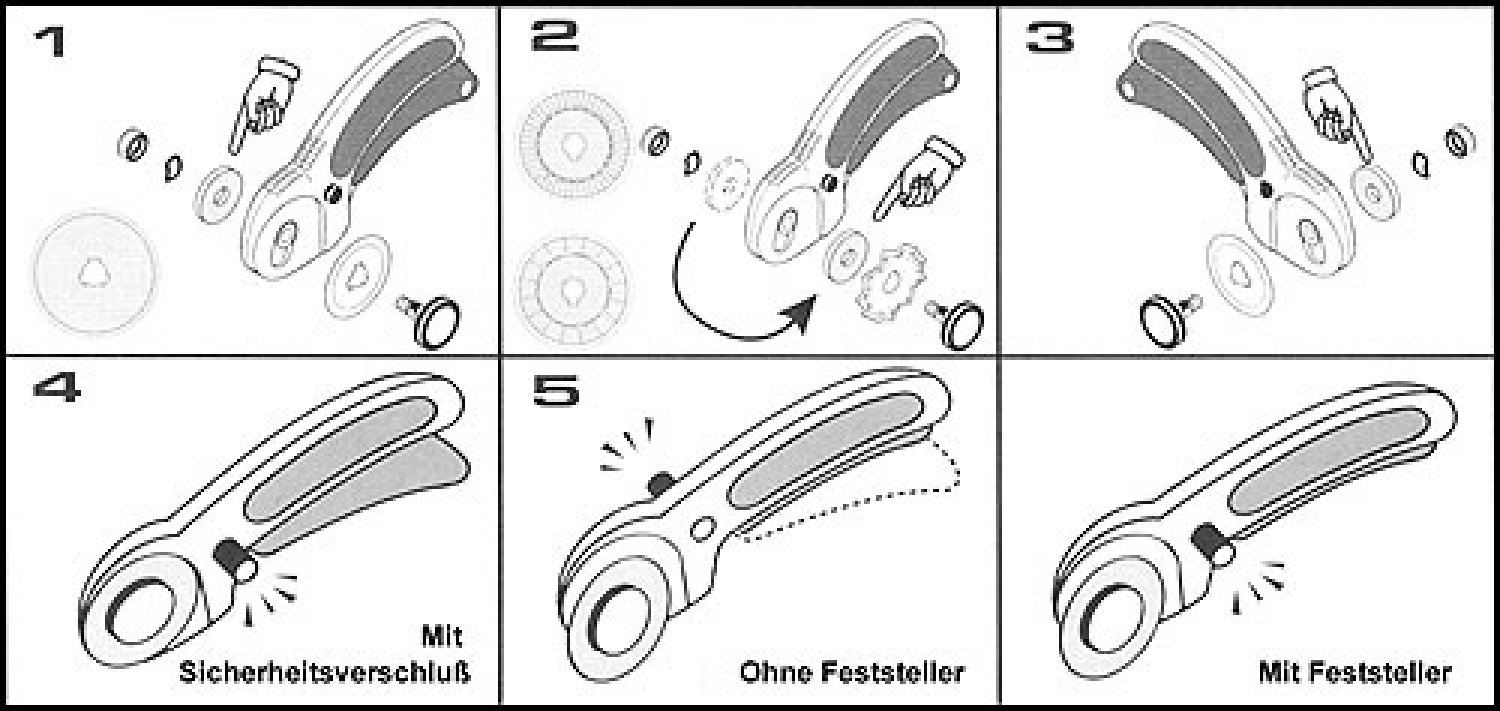 1

2

3

4

Mit Sicherheitsverschluß

5

Ohne Feststeller

Mit Feststeller