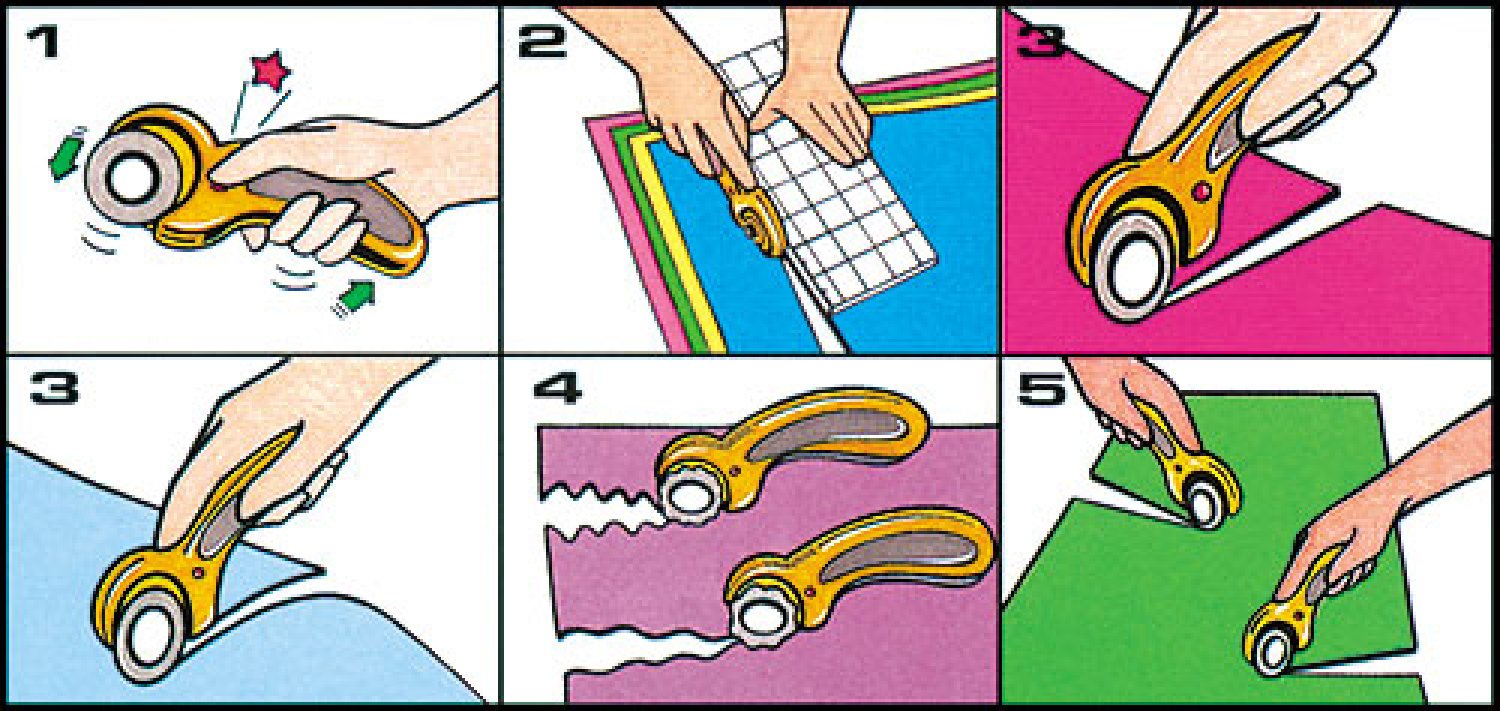 1

2

3

3

4

5